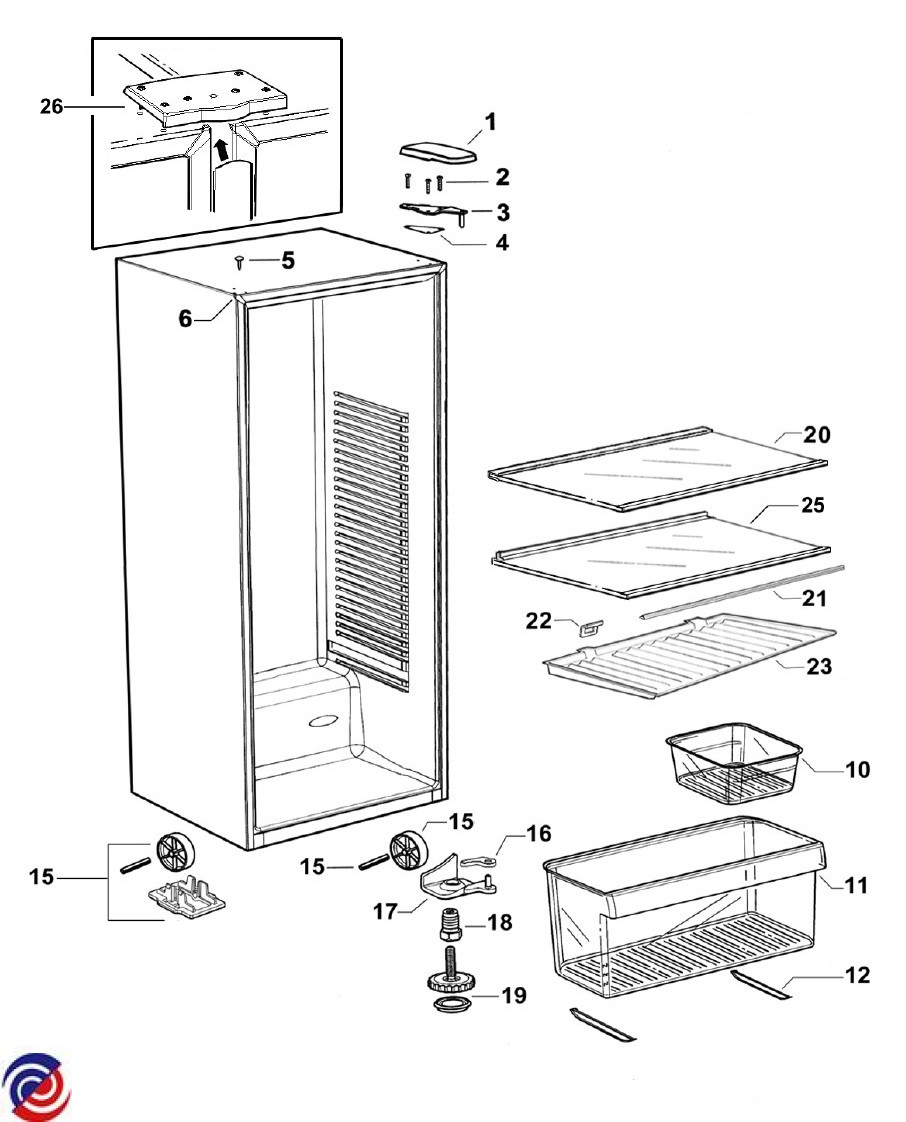 26
1
2
3
4
5
6
20
25
21
22
23
10
15
16
15
15
17
18
19
11
12